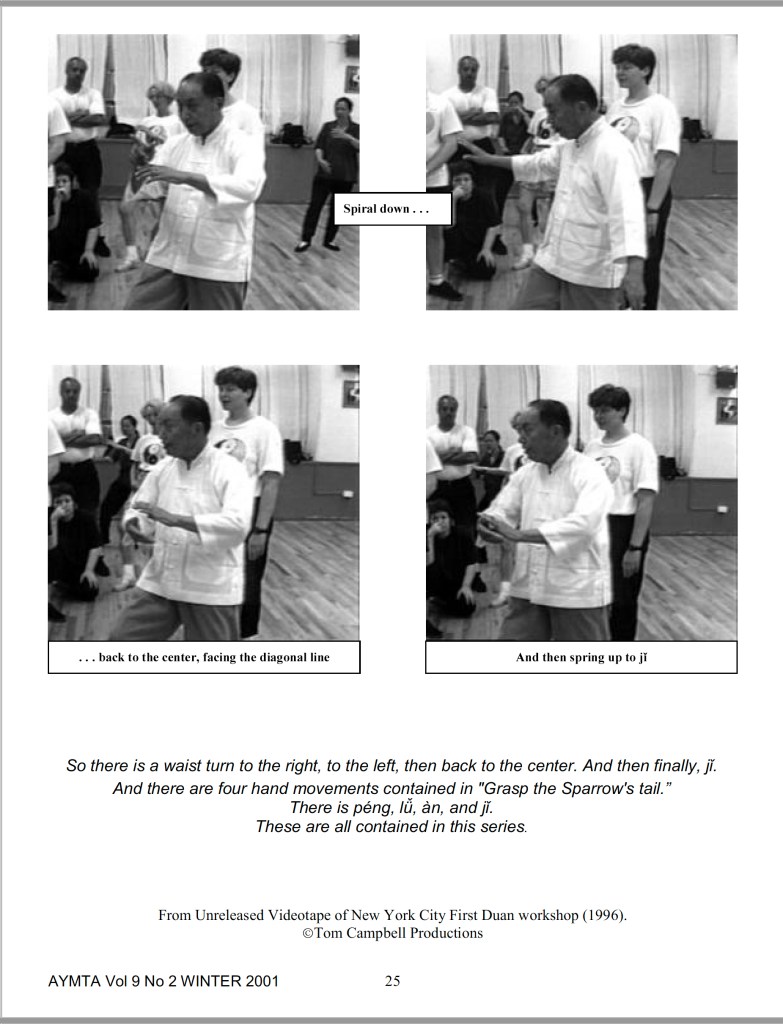 Spiral down . . .

. . . back to the center, facing the diagonal line

And then spring up to jĭ

So there is a waist turn to the right, to the left, then back to the center. And then finally, jĭ. And there are four hand movements contained in "Grasp the Sparrow's tail." There is péng, lǚ, àn, and jĭ. These are all contained in this series.

From Unreleased Videotape of New York City First Duan workshop (1996). ©Tom Campbell Productions

AYMTA Vol 9 No 2 WINTER 2001 25